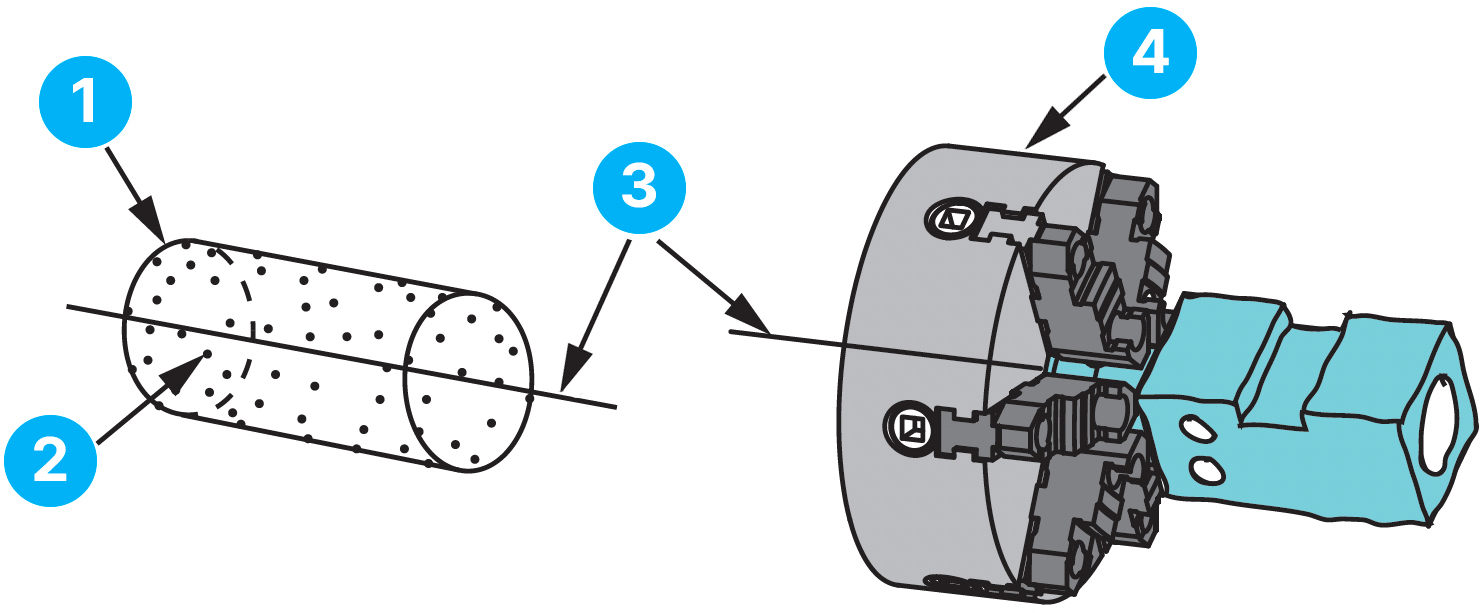 1
2
3
4