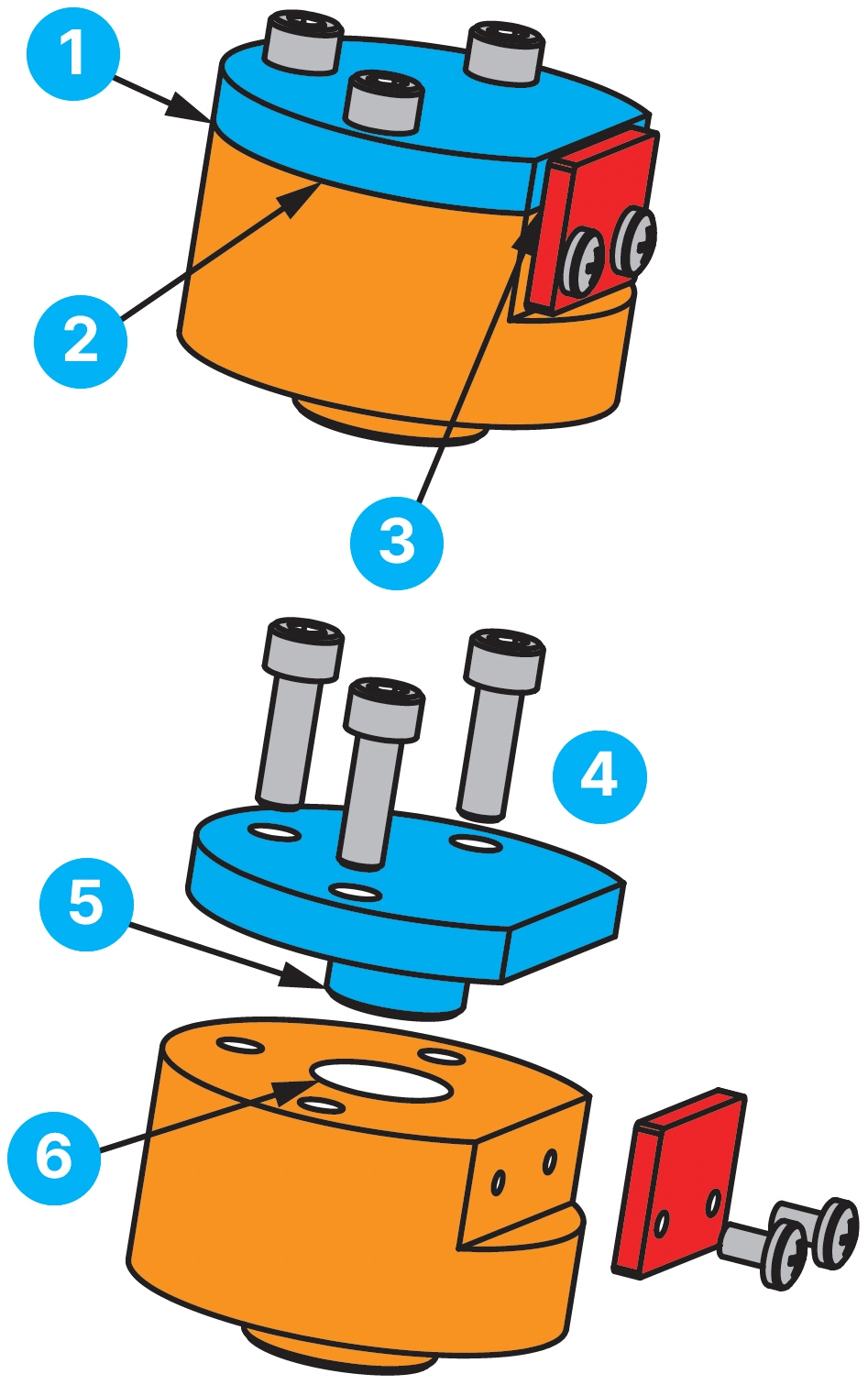 1
2
3
4
5
6